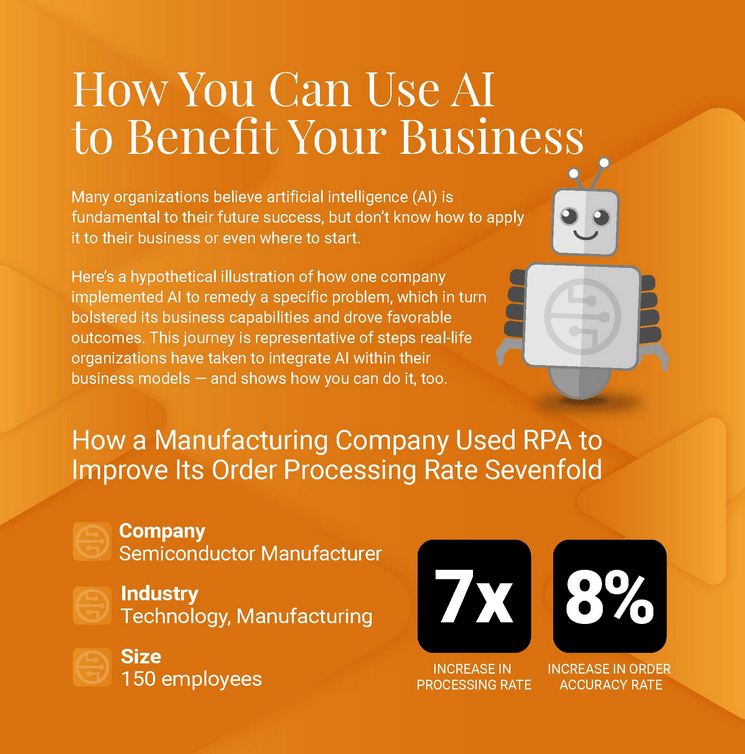 How You Can Use AI to Benefit Your Business

Many organizations believe artificial intelligence (AI) is fundamental to their future success, but don't know how to apply it to their business or even where to start.

Here's a hypothetical illustration of how one company implemented AI to remedy a specific problem, which in turn bolstered its business capabilities and drove favorable outcomes. This journey is representative of steps real-life organizations have taken to integrate AI within their business models — and shows how you can do it, too.

How a Manufacturing Company Used RPA to Improve Its Order Processing Rate Sevenfold

Company
Semiconductor Manufacturer

Industry
Technology, Manufacturing

Size
150 employees

7x
INCREASE IN PROCESSING RATE

8%
INCREASE IN ORDER ACCURACY RATE